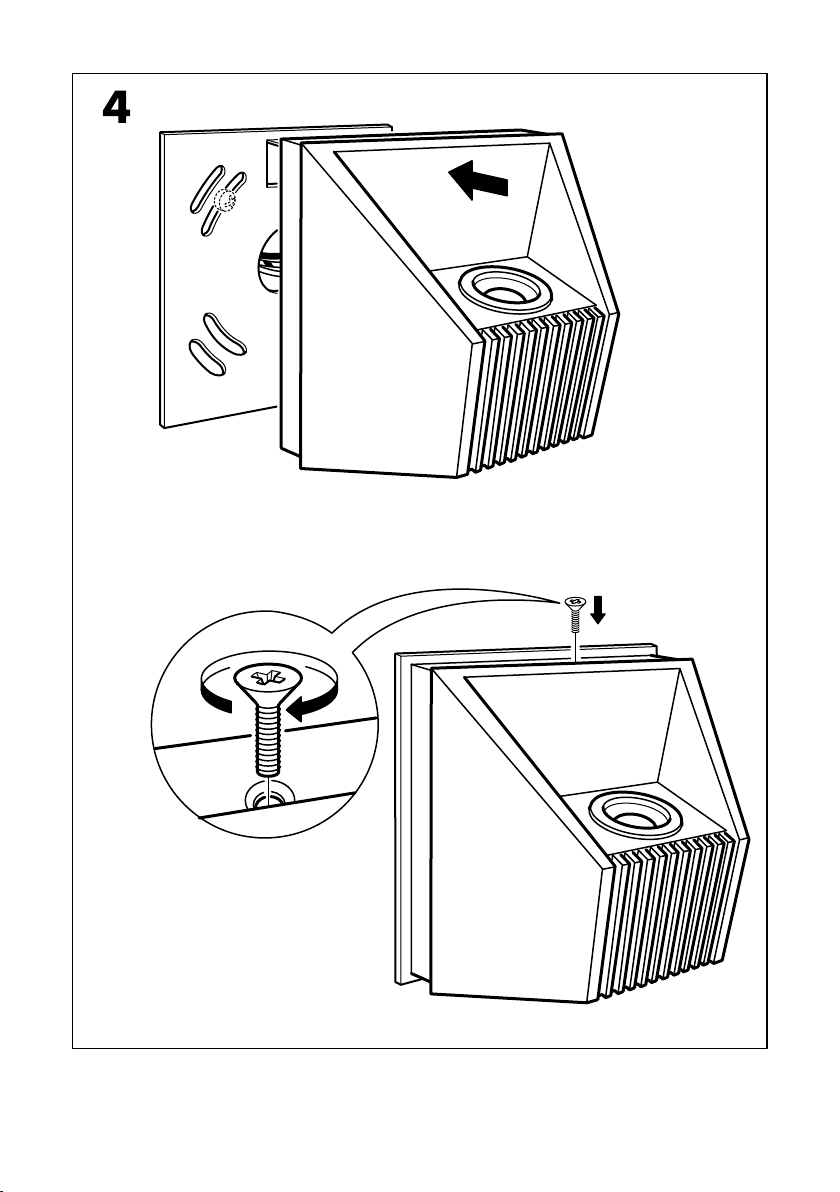 4