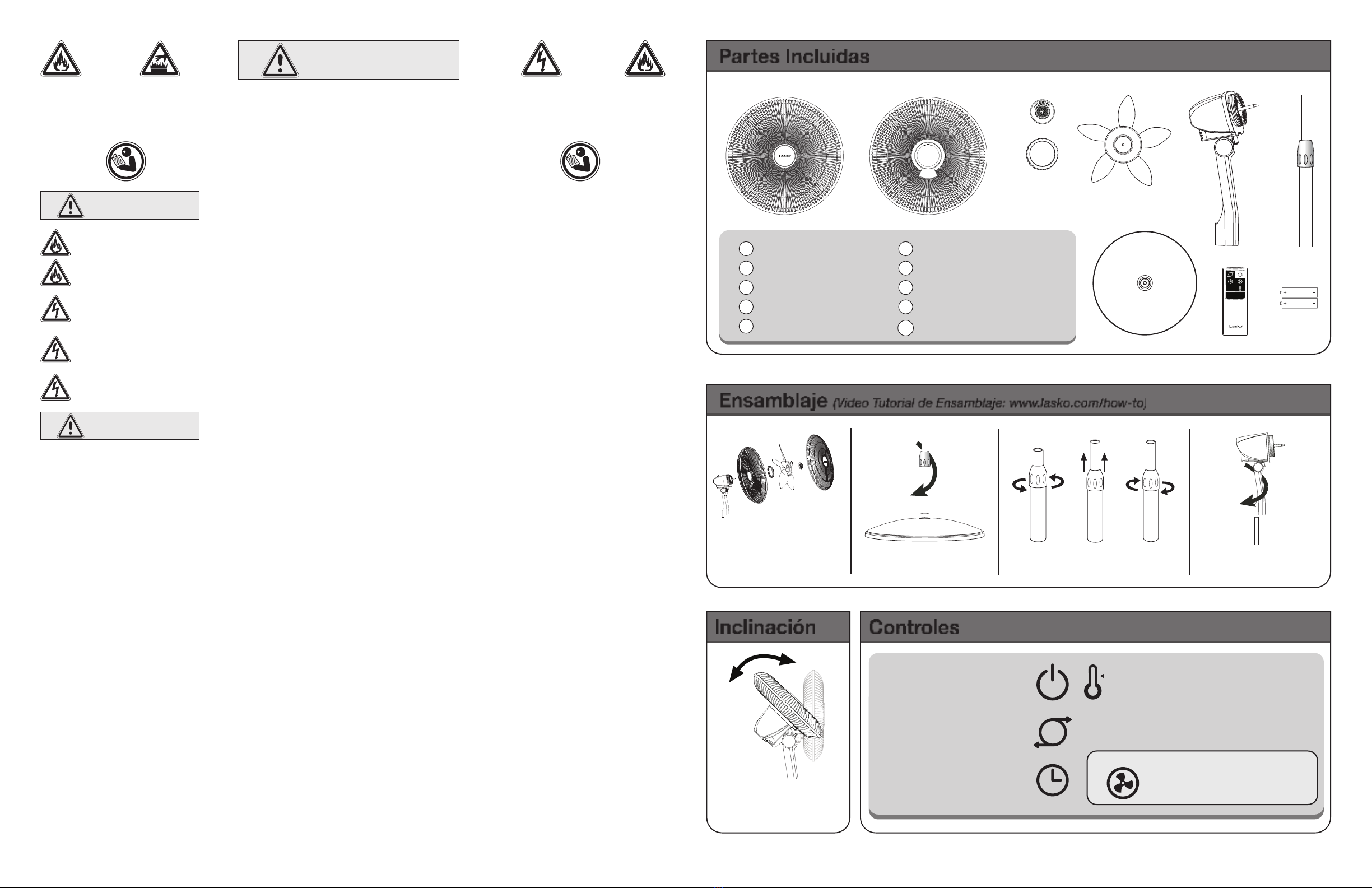 Partes Incluidas

Lasko

Lasko

Ensamblaje (Video Tutorial de Ensamblaje: www.lasko.com/how-to)

Inclinación

Controles