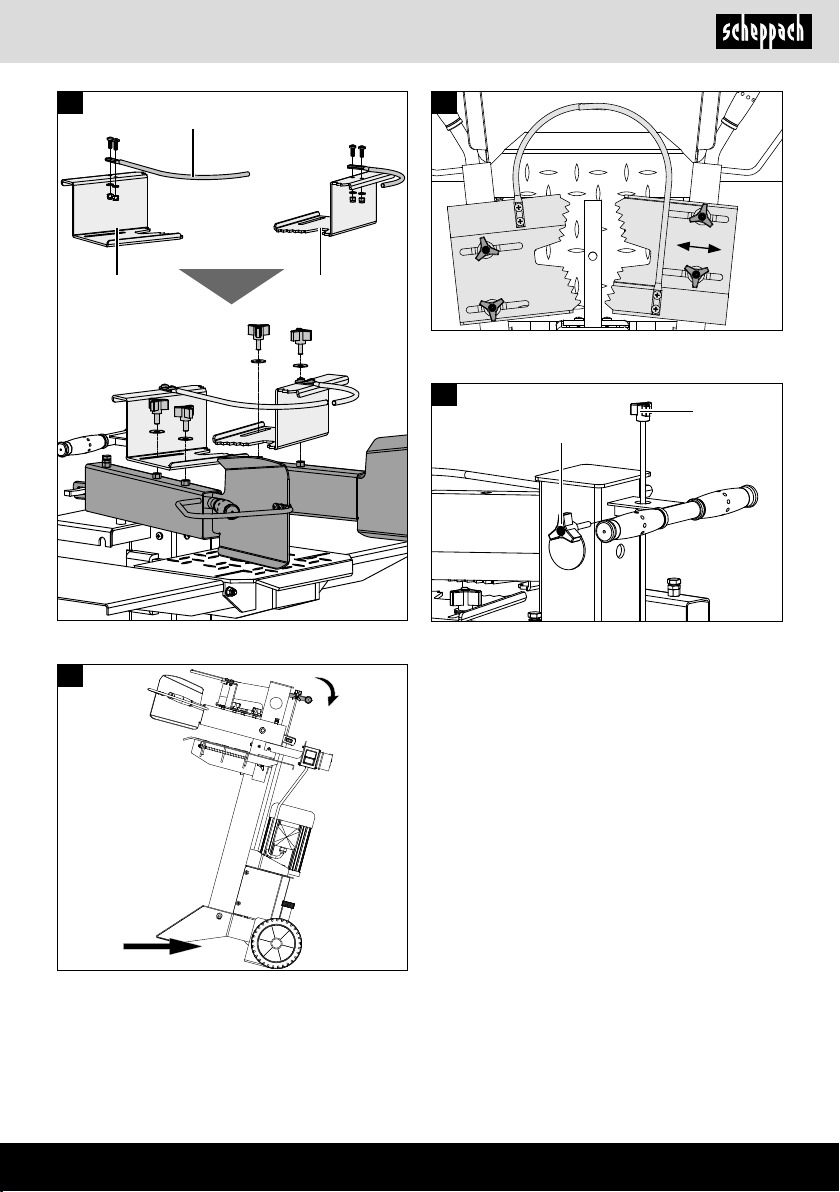 scheppach