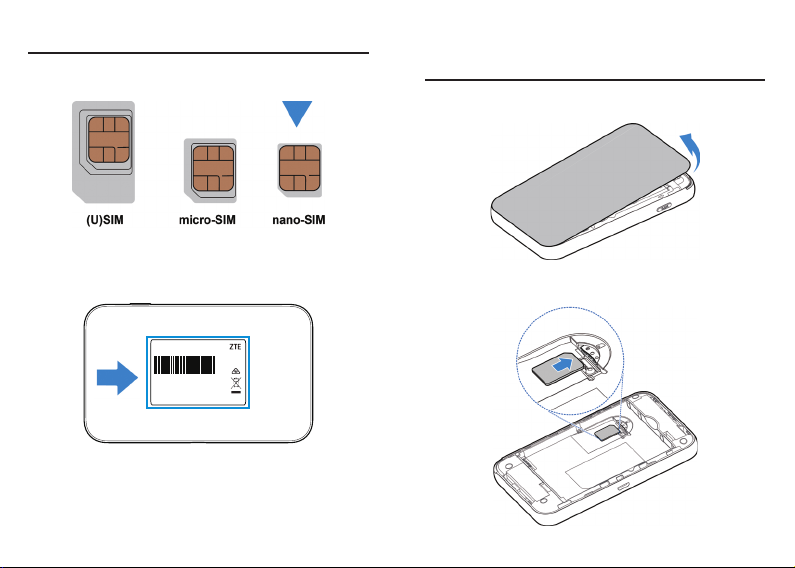 (U)SIM micro-SIM nano-SIM

ZTE