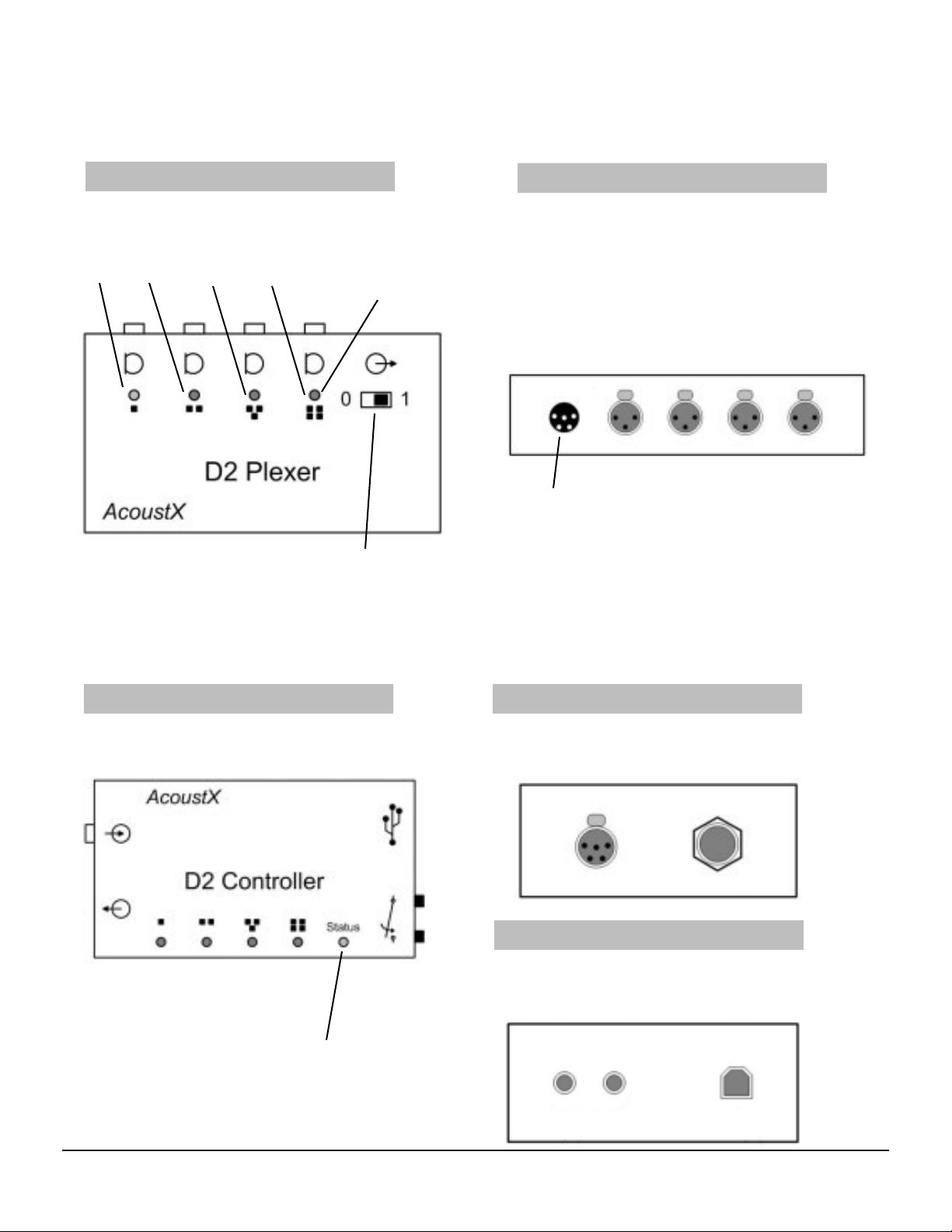 0 1

D2 Plexer

AcoustX

AcoustX

D2 Controller

Status