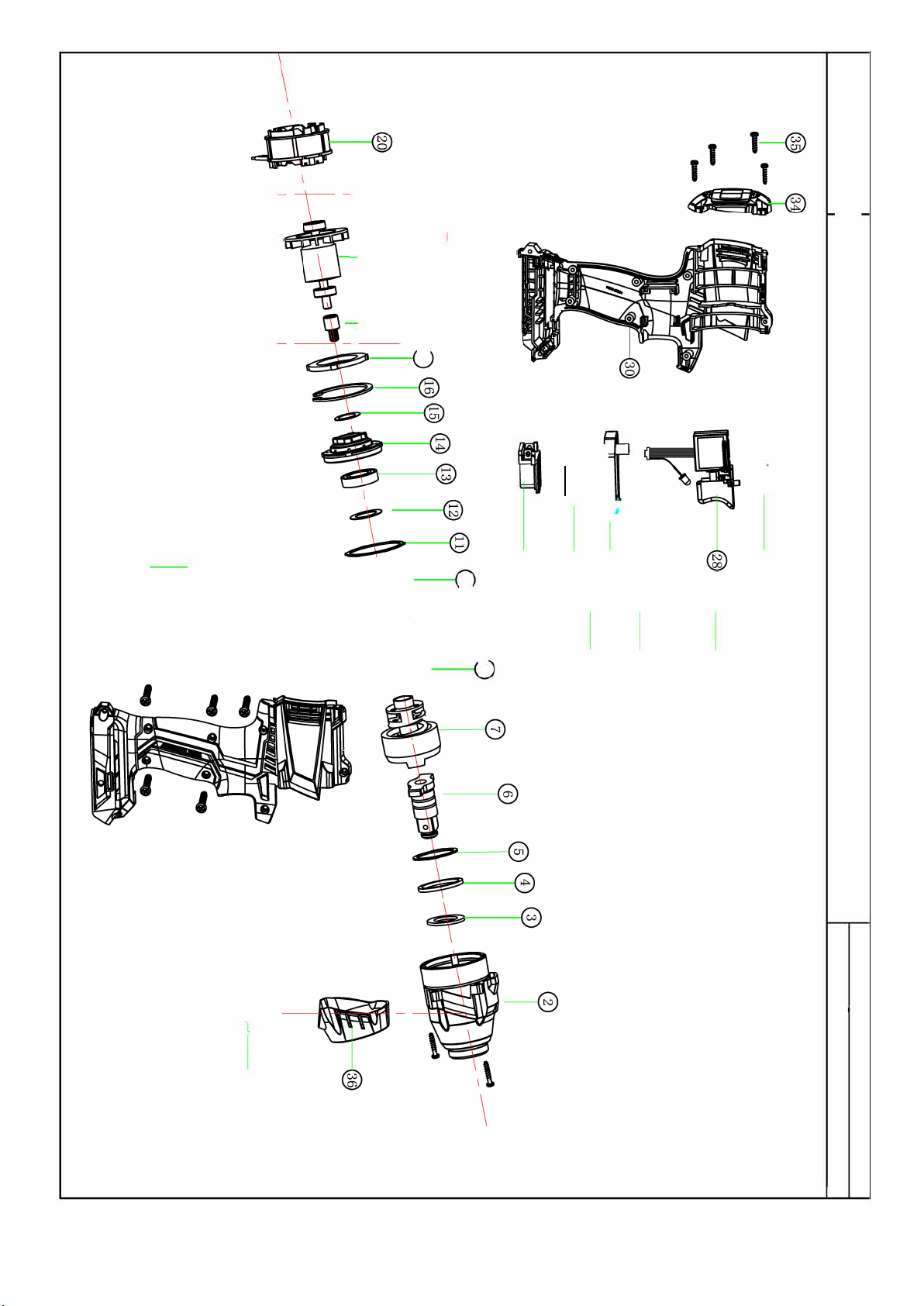 20
35
34
30
16
15
14
13
12
11
28
7
6
5
4
3
2
36