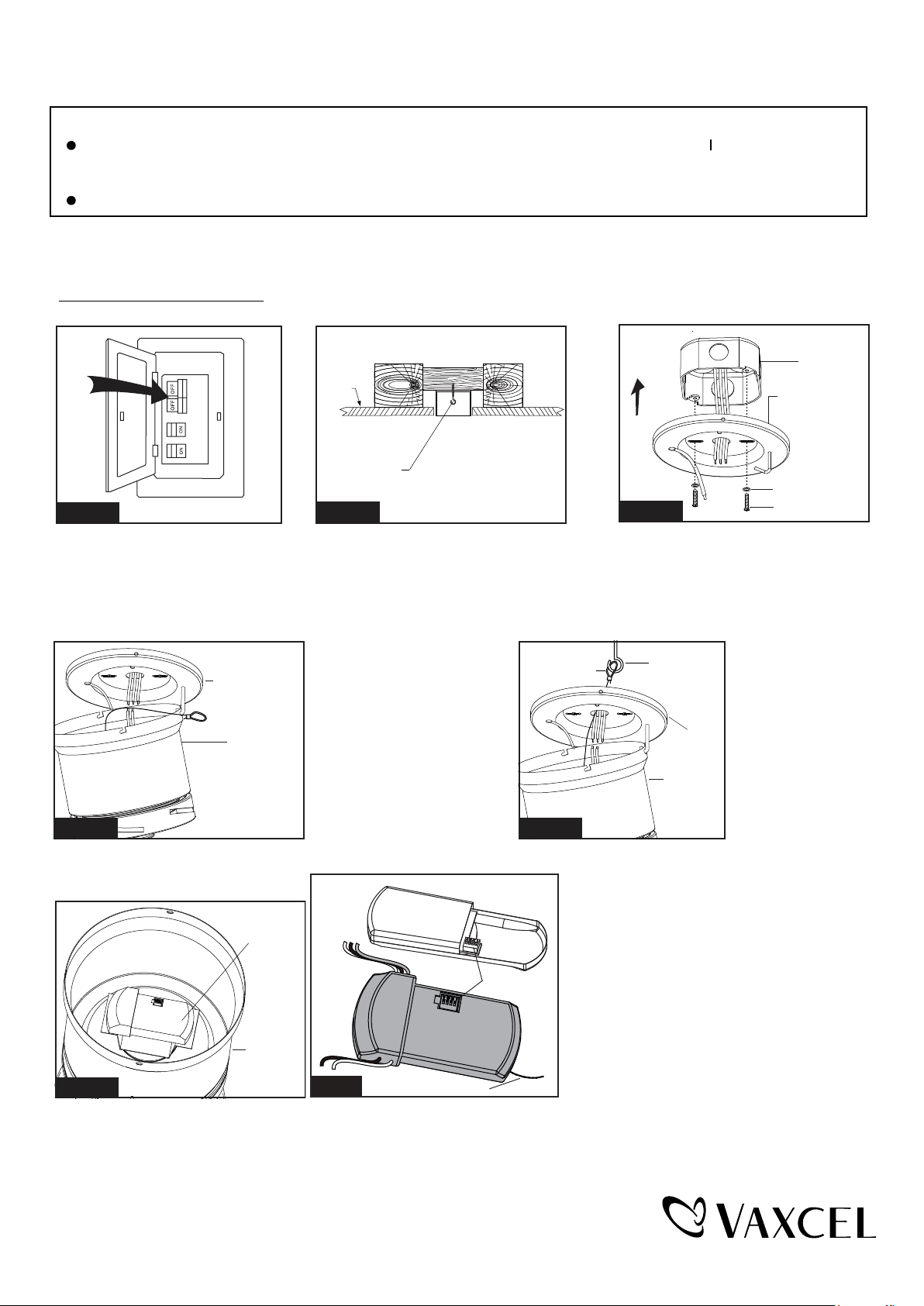 OFF
OFF
ON
ON

VAXCEL