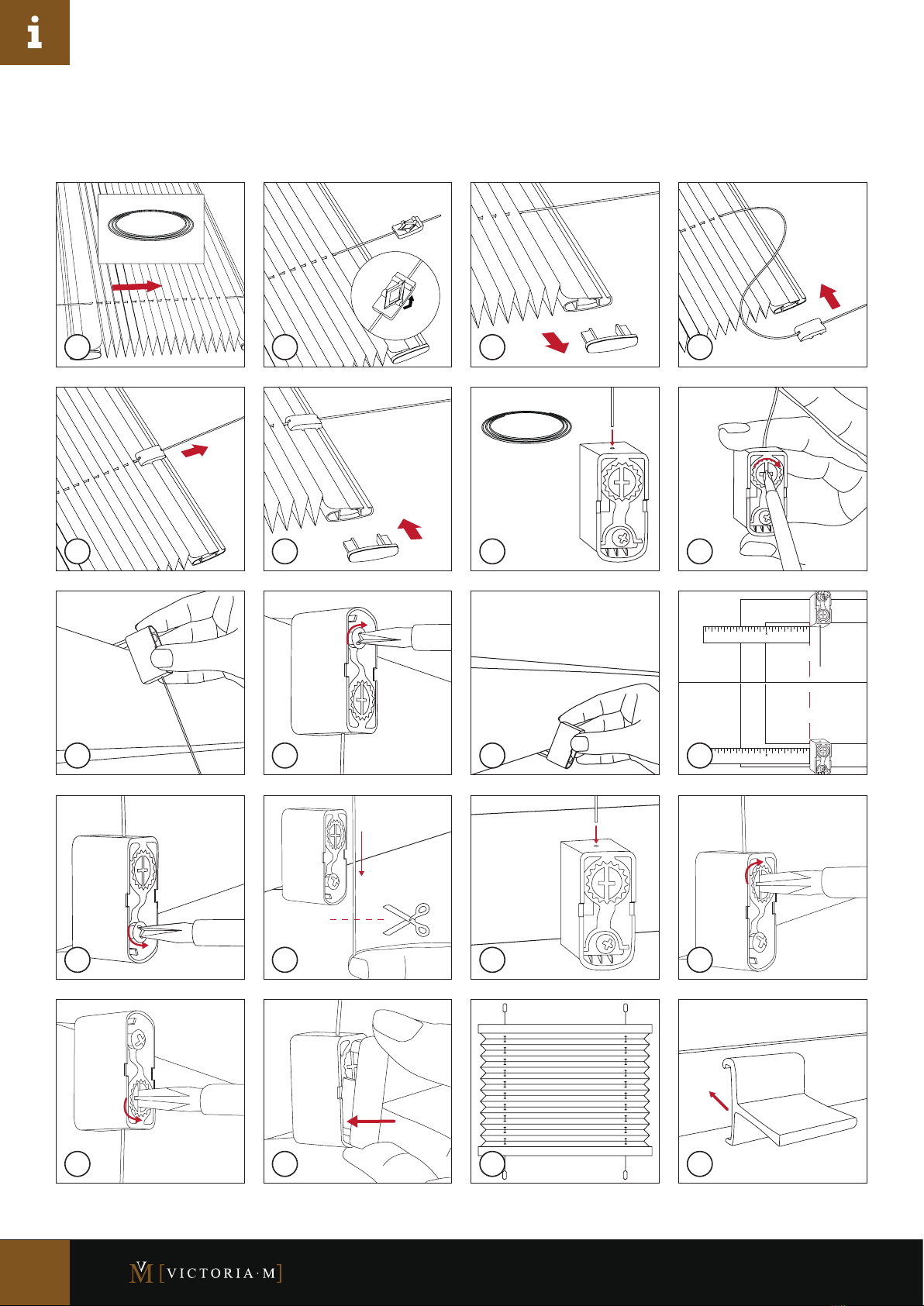 i

VM [VICTORIA·M]