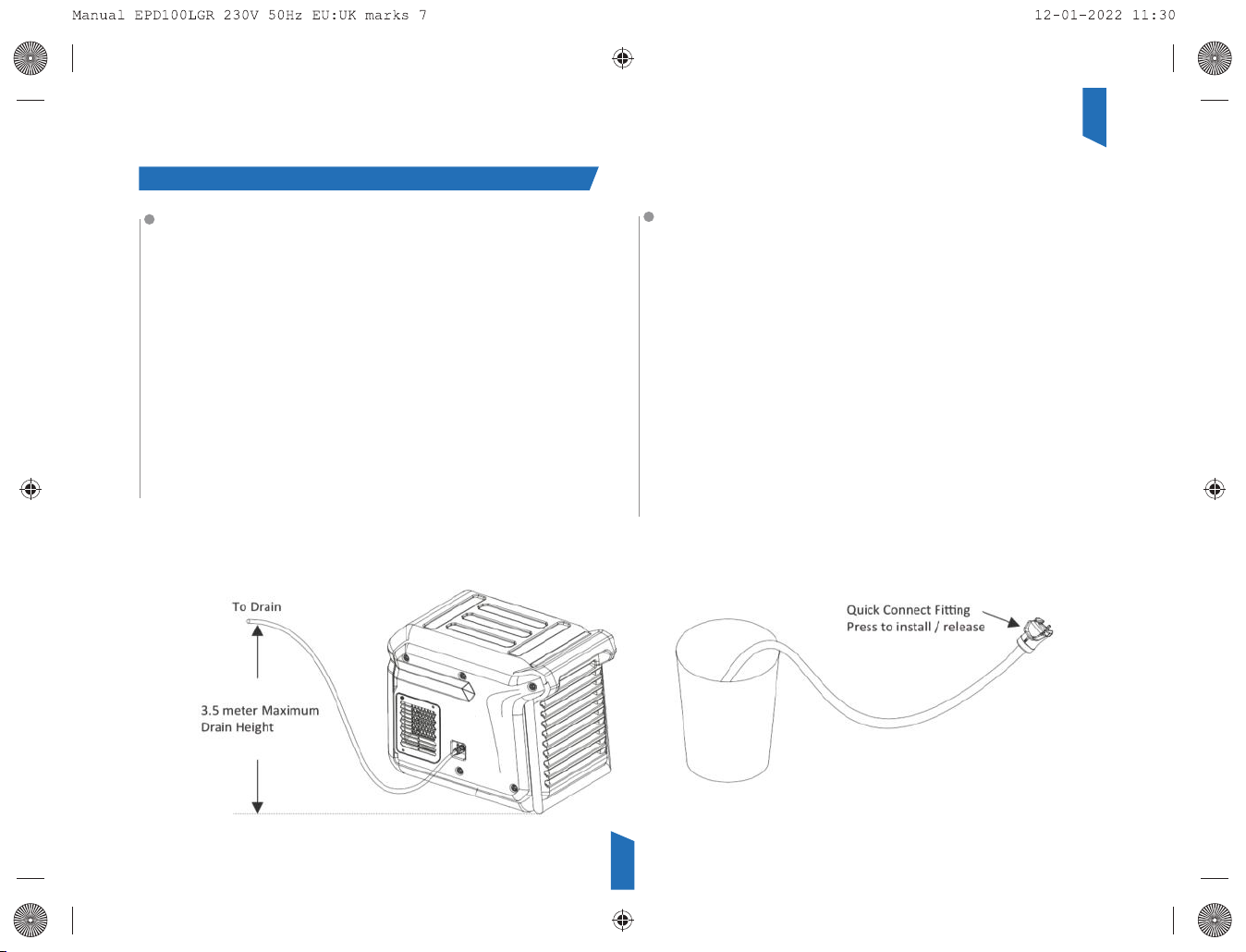 Manual EPD100LGR 230V 50Hz EU:UK marks 7

12-01-2022 11:30

To Drain

3.5 meter Maximum Drain Height

Quick Connect Fitting
Press to install / release